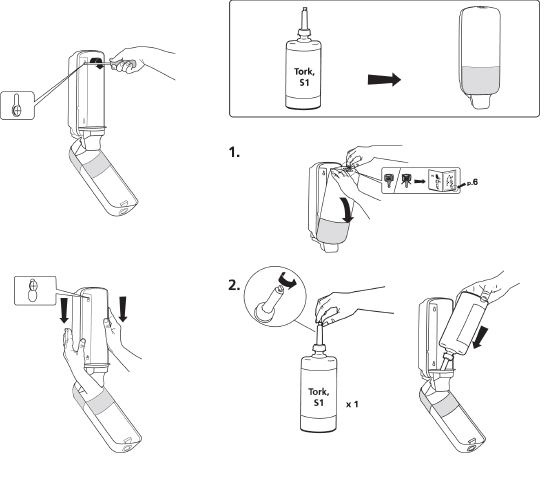 Tork, S1

1.

p.6

2.

Tork, S1

x 1