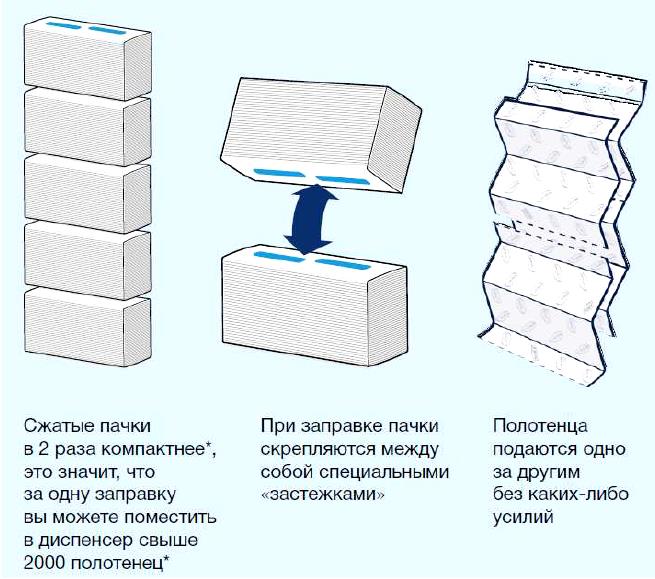 Сжатые пачки в 2 раза компактнее*, это значит, что за одну заправку вы можете поместить в диспенсер свыше 2000 полотенец*

При заправке пачки скрепляются между собой специальными «застежками»

Полотенца подаются одно за другим без каких-либо усилий